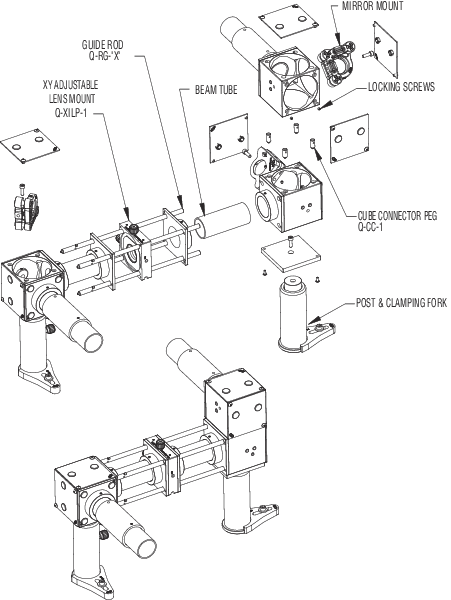 MIRROR MOUNT

GUIDE ROD
Q-RG-'X'

XY ADJUSTABLE
LENS MOUNT
Q-XILP-1

BEAM TUBE

LOCKING SCREWS

CUBE CONNECTOR PEG
Q-CC-1

POST & CLAMPING FORK