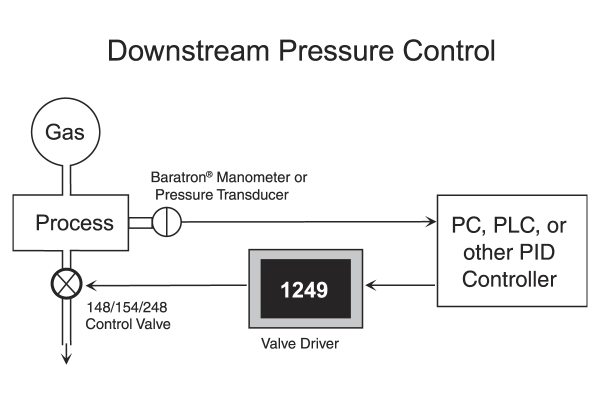 Downstream Pressure Control

Gas

Baratron® Manometer or Pressure Transducer

Process

PC, PLC, or other PID Controller

1249

148/154/248 Control Valve

Valve Driver