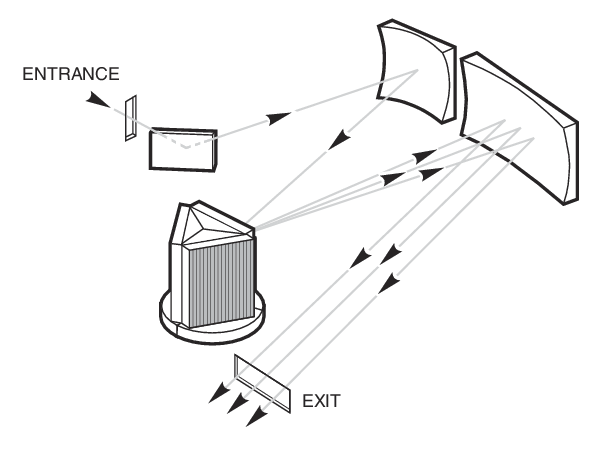 ENTRANCE

EXIT