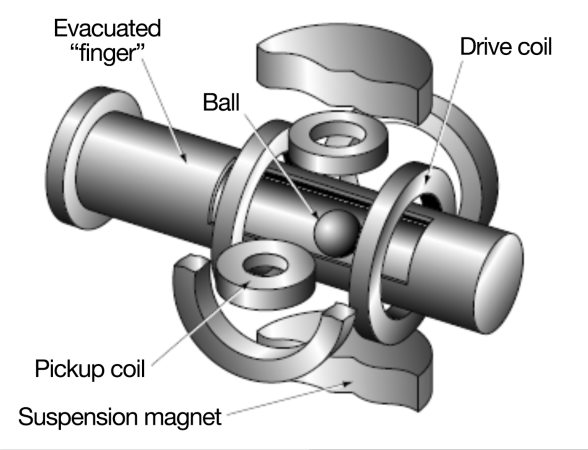 Evacuated "finger"

Drive coil

Ball

Pickup coil

Suspension magnet