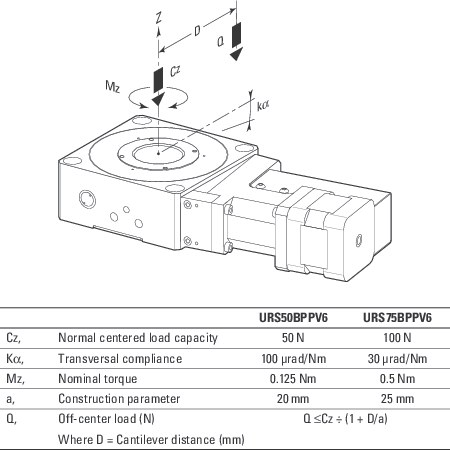 Z
D
Q
Cz
Mz
kα

| | | URS50BPPV6 | URS75BPPV6 |
|---|---|---|---|
| Cz, | Normal centered load capacity | 50 N | 100 N |
| Kα, | Transversal compliance | 100 µrad/Nm | 30 µrad/Nm |
| Mz, | Nominal torque | 0.125 Nm | 0.5 Nm |
| a, | Construction parameter | 20 mm | 25 mm |
| Q, | Off-center load (N) | Q ≤Cz ÷ (1 + D/a) | |
| | Where D = Cantilever distance (mm) | | |