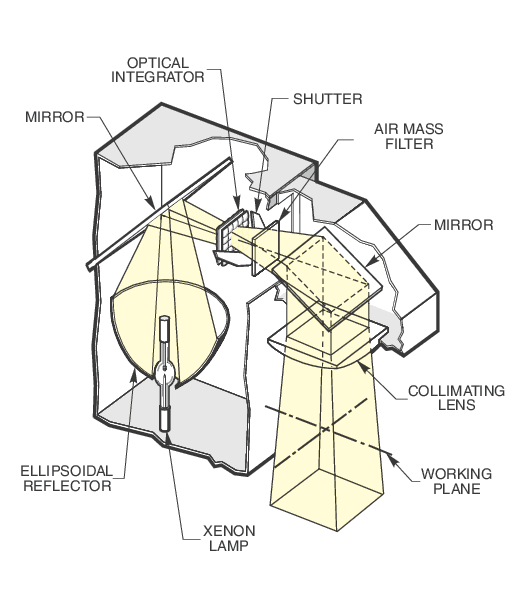 OPTICAL INTEGRATOR

SHUTTER

MIRROR

AIR MASS FILTER

MIRROR

COLLIMATING LENS

WORKING PLANE

ELLIPSOIDAL REFLECTOR

XENON LAMP