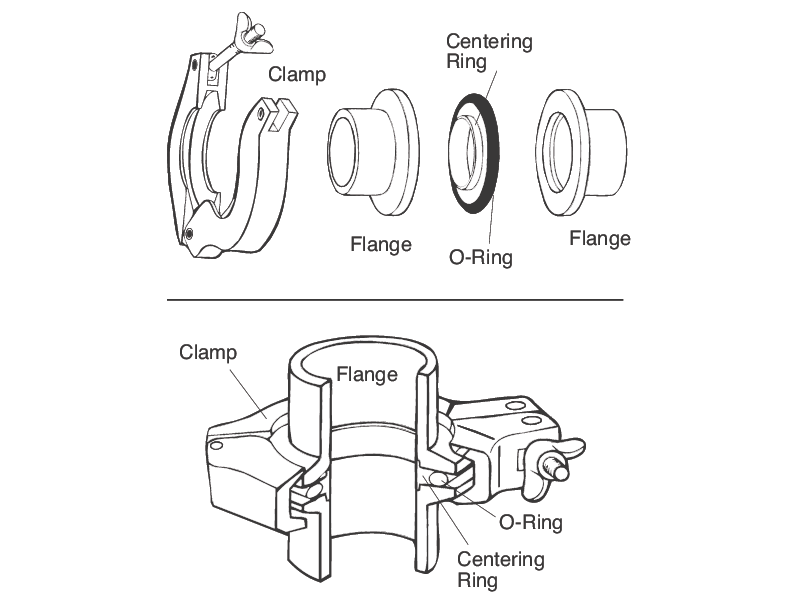 Clamp

Centering Ring

Flange

O-Ring

Flange

Clamp

Flange

O-Ring

Centering Ring