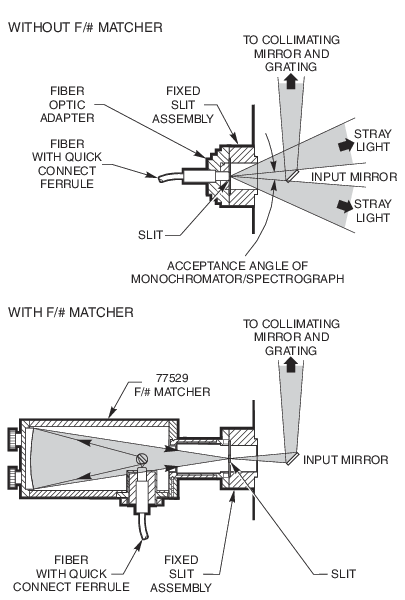 WITHOUT F/# MATCHER

TO COLLIMATING MIRROR AND GRATING

FIBER OPTIC ADAPTER

FIXED SLIT ASSEMBLY

FIBER WITH QUICK CONNECT FERRULE

STRAY LIGHT

INPUT MIRROR

STRAY LIGHT

SLIT

ACCEPTANCE ANGLE OF MONOCHROMATOR/SPECTROGRAPH

WITH F/# MATCHER

TO COLLIMATING MIRROR AND GRATING

77529 F/# MATCHER

INPUT MIRROR

FIBER WITH QUICK CONNECT FERRULE

FIXED SLIT ASSEMBLY

SLIT