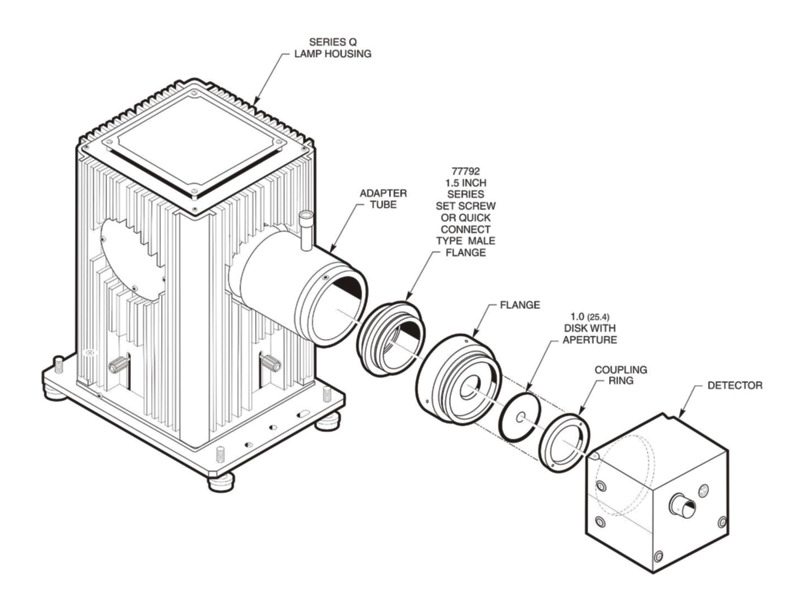 SERIES Q
LAMP HOUSING

ADAPTER
TUBE

77792
1.5 INCH
SERIES
SET SCREW
OR QUICK
CONNECT
TYPE MALE
FLANGE

FLANGE

1.0 (25.4)
DISK WITH
APERTURE

COUPLING
RING

DETECTOR