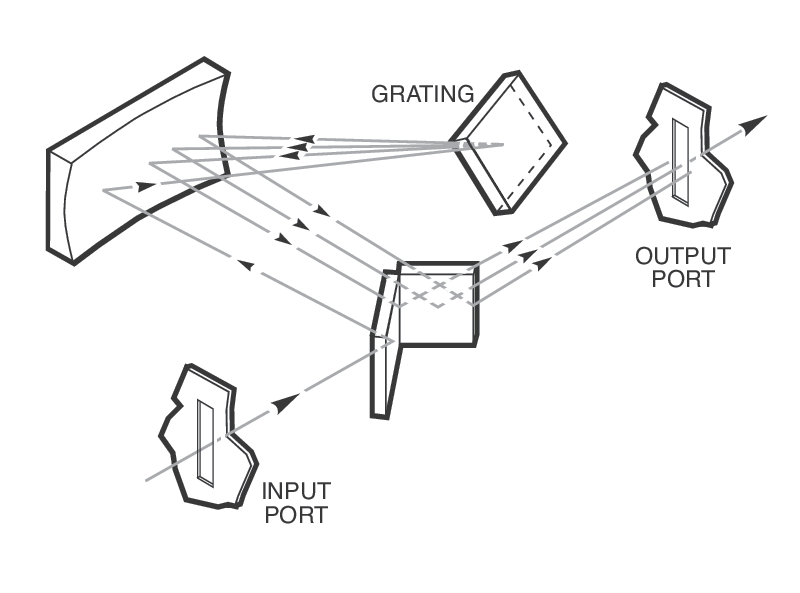 GRATING

OUTPUT PORT

INPUT PORT