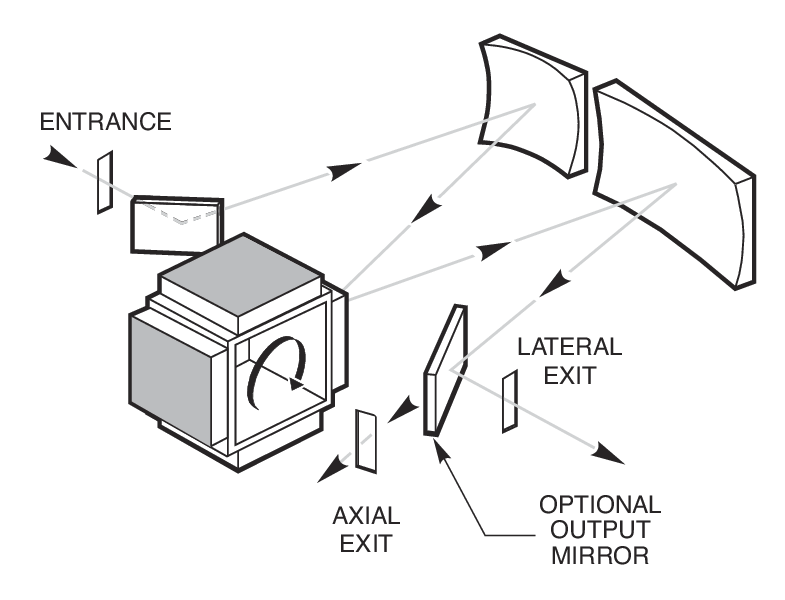 ENTRANCE

LATERAL EXIT

AXIAL EXIT

OPTIONAL OUTPUT MIRROR