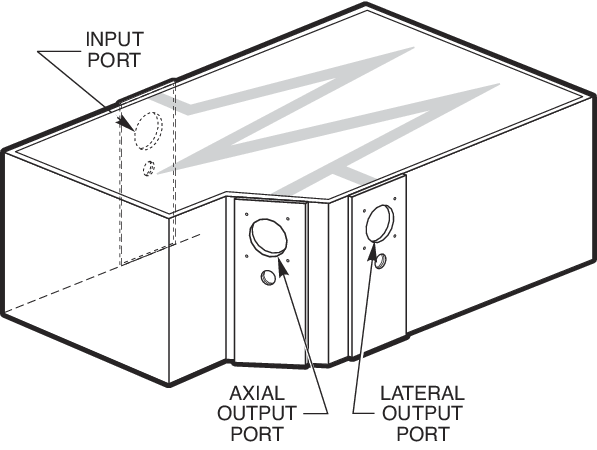 INPUT
PORT

AXIAL
OUTPUT
PORT

LATERAL
OUTPUT
PORT