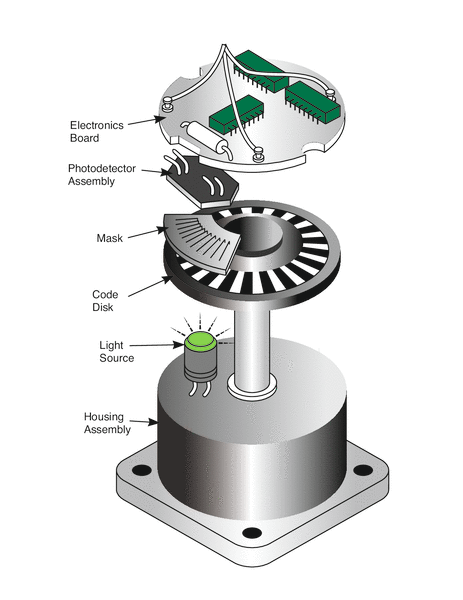 Electronics Board

Photodetector Assembly

Mask

Code Disk

Light Source

Housing Assembly