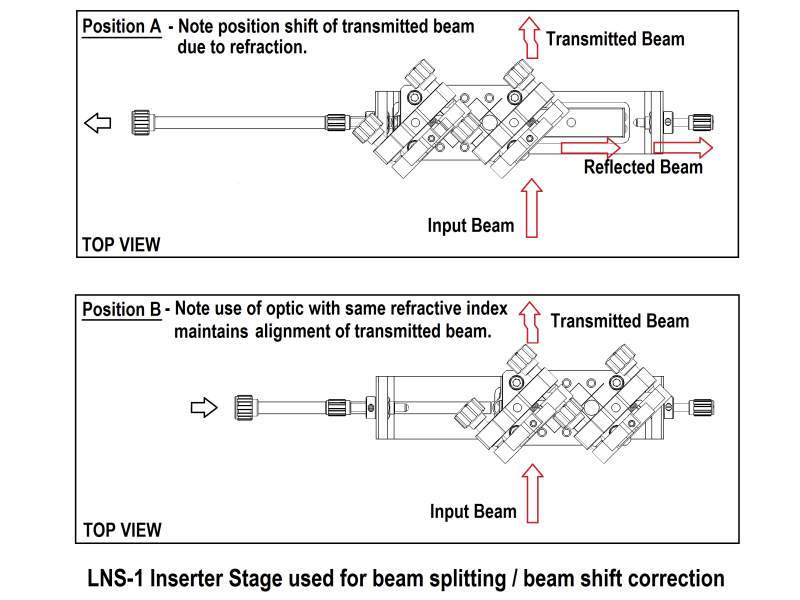 Position A - Note position shift of transmitted beam due to refraction.

Transmitted Beam

Reflected Beam

Input Beam

TOP VIEW

Position B - Note use of optic with same refractive index maintains alignment of transmitted beam.

Transmitted Beam

Input Beam

TOP VIEW

LNS-1 Inserter Stage used for beam splitting / beam shift correction