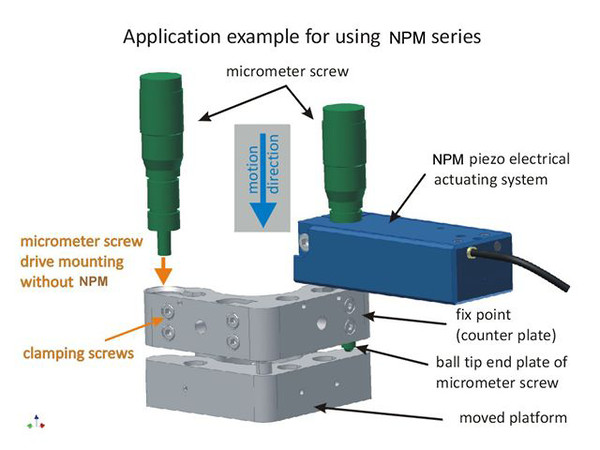 Application example for using NPM series

micrometer screw

motion direction

NPM piezo electrical actuating system

micrometer screw drive mounting without NPM

clamping screws

fix point (counter plate)

ball tip end plate of micrometer screw

moved platform