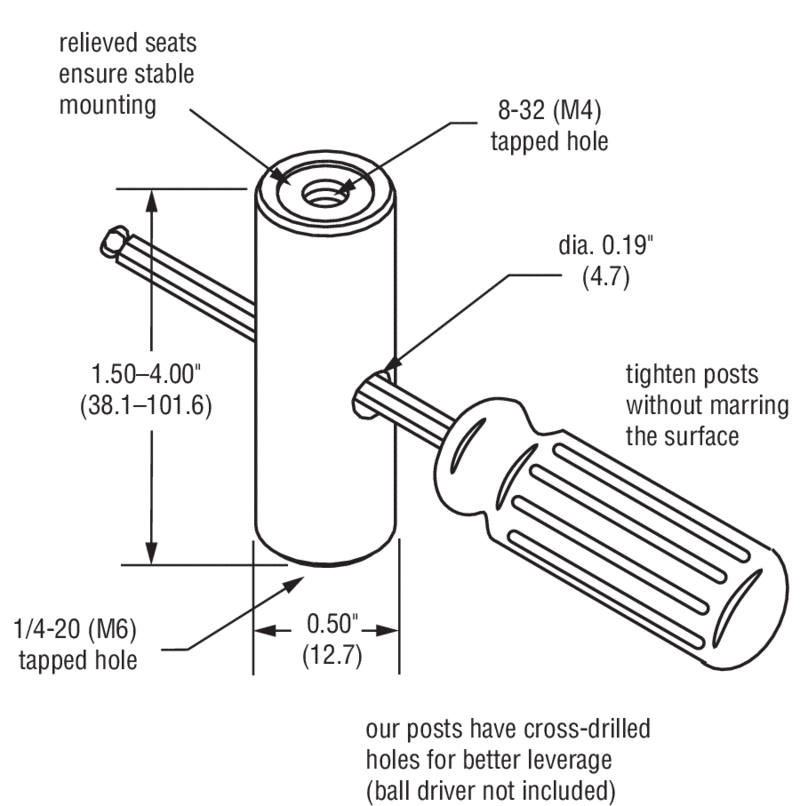 relieved seats ensure stable mounting

8-32 (M4) tapped hole

dia. 0.19" (4.7)

1.50–4.00" (38.1–101.6)

tighten posts without marring the surface

1/4-20 (M6) tapped hole

0.50" (12.7)

our posts have cross-drilled holes for better leverage (ball driver not included)