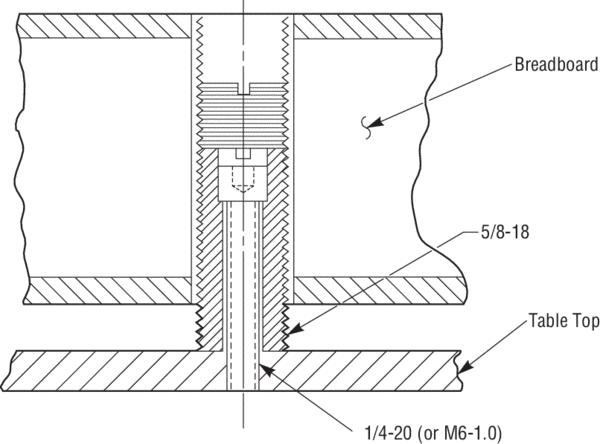 Breadboard

5/8-18

Table Top

1/4-20 (or M6-1.0)