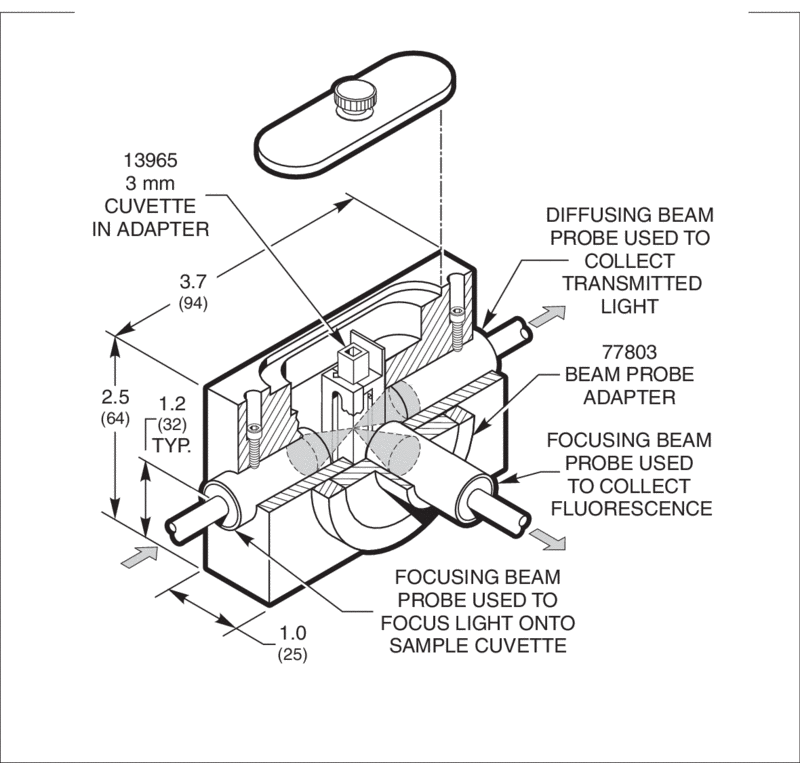 13965
3 mm
CUVETTE
IN ADAPTER

DIFFUSING BEAM
PROBE USED TO
COLLECT
TRANSMITTED
LIGHT

3.7
(94)

77803
BEAM PROBE
ADAPTER

2.5
(64)

1.2
(32)
TYP.

FOCUSING BEAM
PROBE USED
TO COLLECT
FLUORESCENCE

FOCUSING BEAM
PROBE USED TO
FOCUS LIGHT ONTO
SAMPLE CUVETTE

1.0
(25)