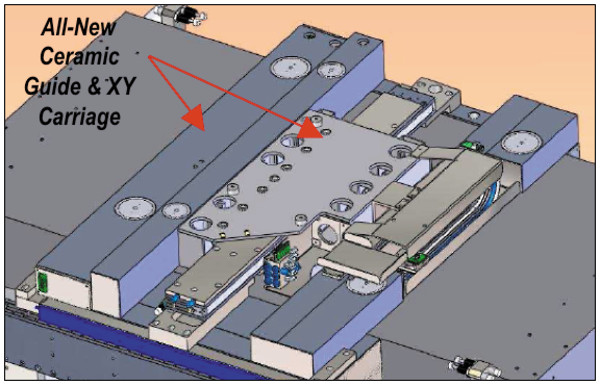 All-New Ceramic Guide & XY Carriage