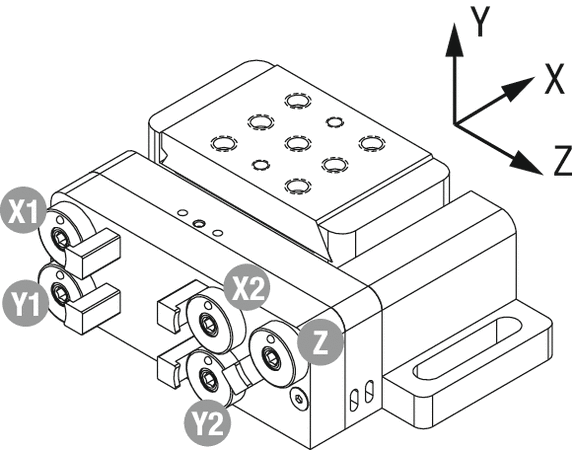 Y
X
Z
X1
Y1
X2
Z
Y2